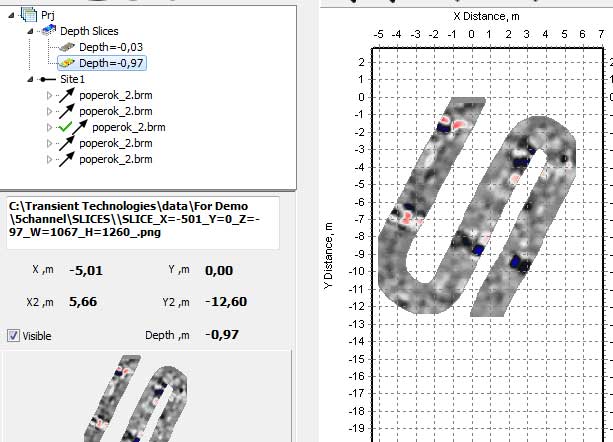 Prj
Depth Slices
Depth=-0,03
Depth=-0,97
Site1
poperok_2.brm
poperok_2.brm
poperok_2.brm
poperok_2.brm
poperok_2.brm

C:\Transient Technologies\data\For Demo \5channel\SLICES\\SLICE_X=-501_Y=0_Z=-97_W=1067_H=1260_.png

X ,m -5,01
Y ,m 0,00
X2 ,m 5,66
Y2 ,m -12,60
Visible
Depth ,m -0,97

X Distance, m
-5 -4 -3 -2 -1 0 1 2 3 4 5 6 7
Y Distance, m
2 1 0 -1 -2 -3 -4 -5 -6 -7 -8 -9 -10 -11 -12 -13 -14 -15 -16 -17 -18 -19
2
1
0